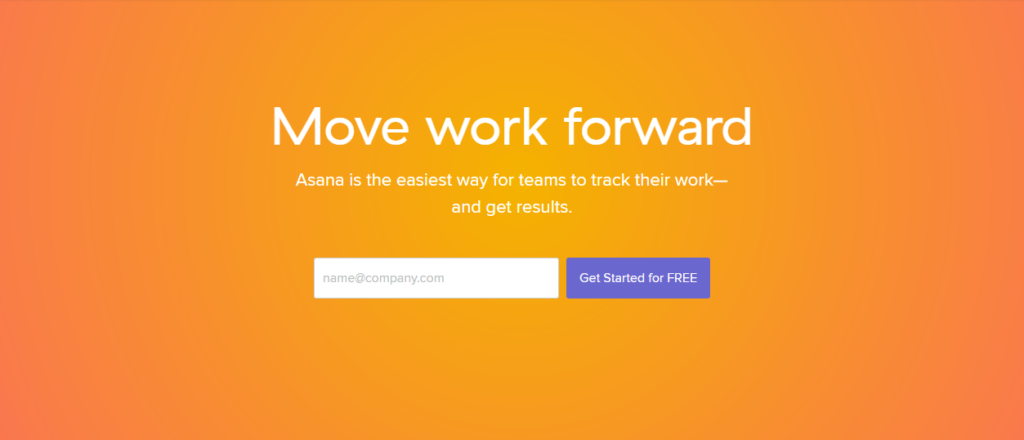 Move work forward

Asana is the easiest way for teams to track their work—and get results.

name@company.com

Get Started for FREE